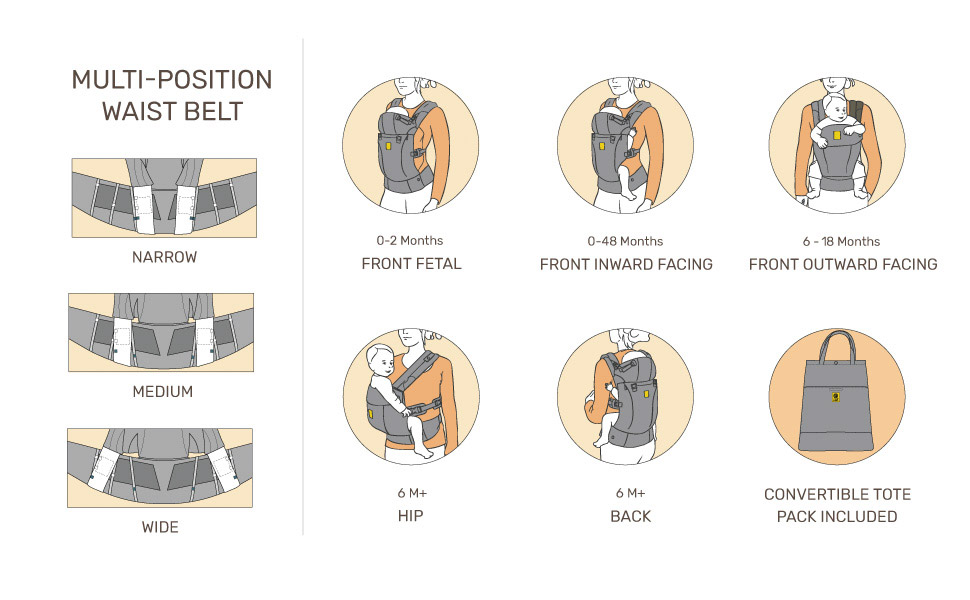 MULTI-POSITION WAIST BELT

NARROW

MEDIUM

WIDE

0-2 Months
FRONT FETAL

0-48 Months
FRONT INWARD FACING

6 - 18 Months
FRONT OUTWARD FACING

6 M+
HIP

6 M+
BACK

CONVERTIBLE TOTE PACK INCLUDED